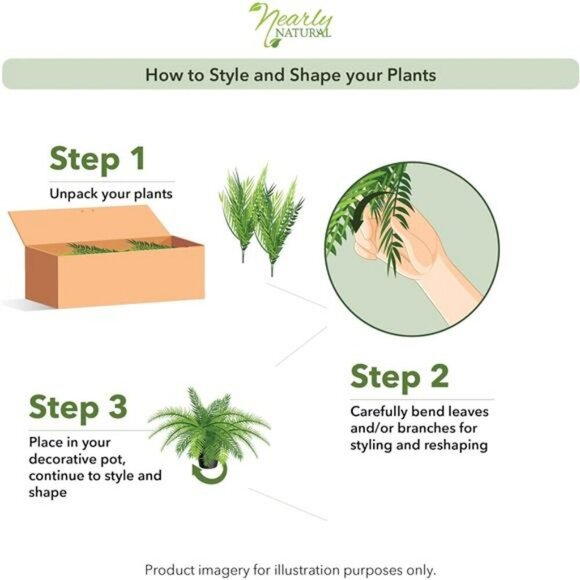 Nearly NATURAL

How to Style and Shape your Plants

Step 1

Unpack your plants

Step 2

Carefully bend leaves and/or branches for styling and reshaping

Step 3

Place in your decorative pot, continue to style and shape

Product imagery for illustration purposes only.